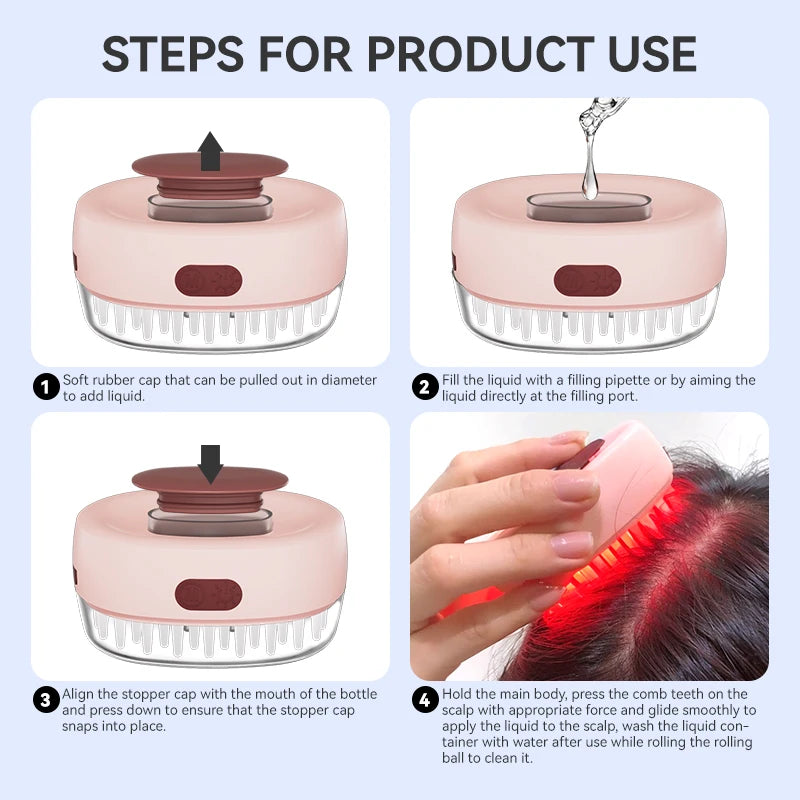 STEPS FOR PRODUCT USE

1 Soft rubber cap that can be pulled out in diameter to add liquid.

2 Fill the liquid with a filling pipette or by aiming the liquid directly at the filling port.

3 Align the stopper cap with the mouth of the bottle and press down to ensure that the stopper cap snaps into place.

4 Hold the main body, press the comb teeth on the scalp with appropriate force and glide smoothly to apply the liquid to the scalp, wash the liquid container with water after use while rolling the rolling ball to clean it.