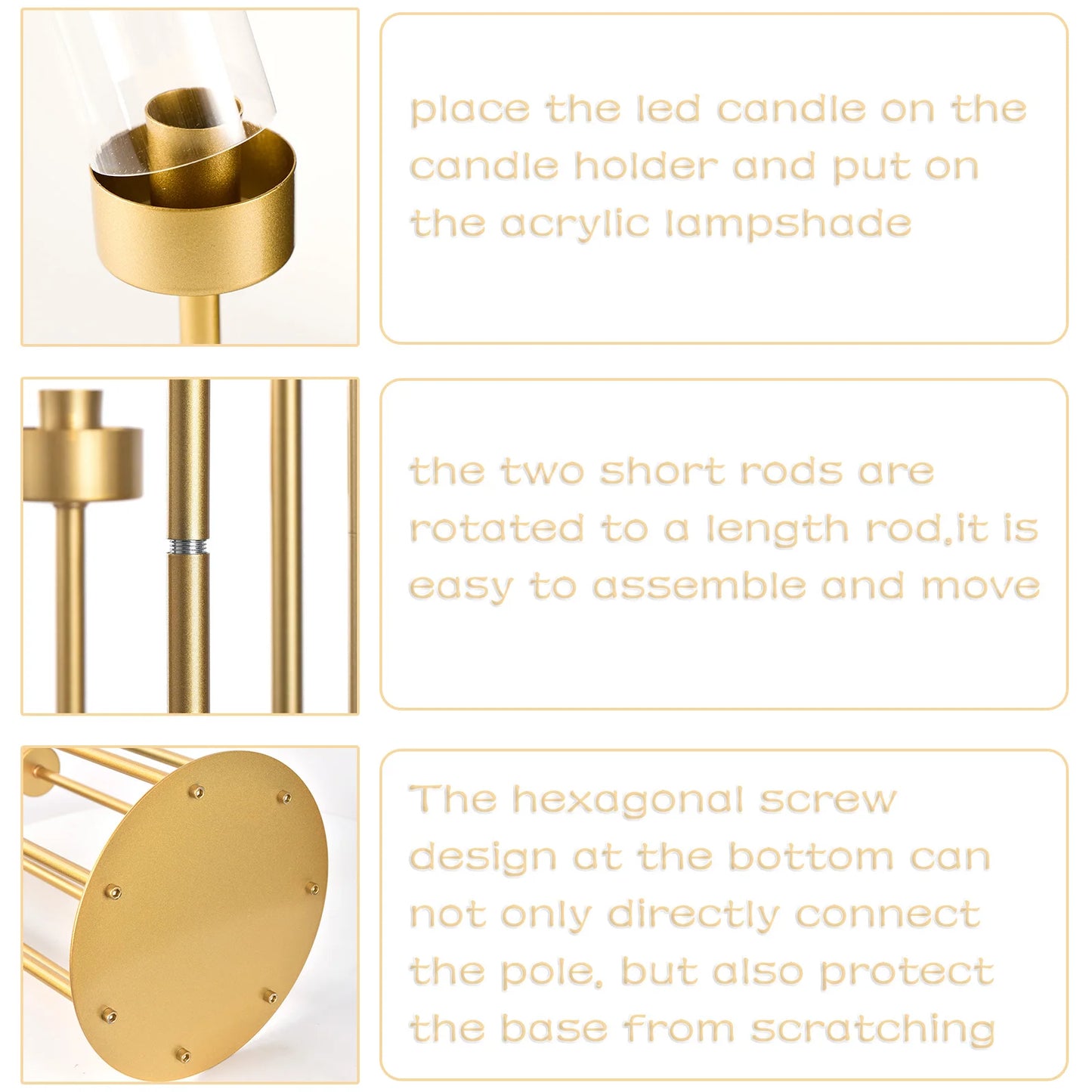 place the led candle on the candle holder and put on the acrylic lampshade

the two short rods are rotated to a length rod,it is easy to assemble and move

The hexagonal screw design at the bottom can not only directly connect the pole, but also protect the base from scratching